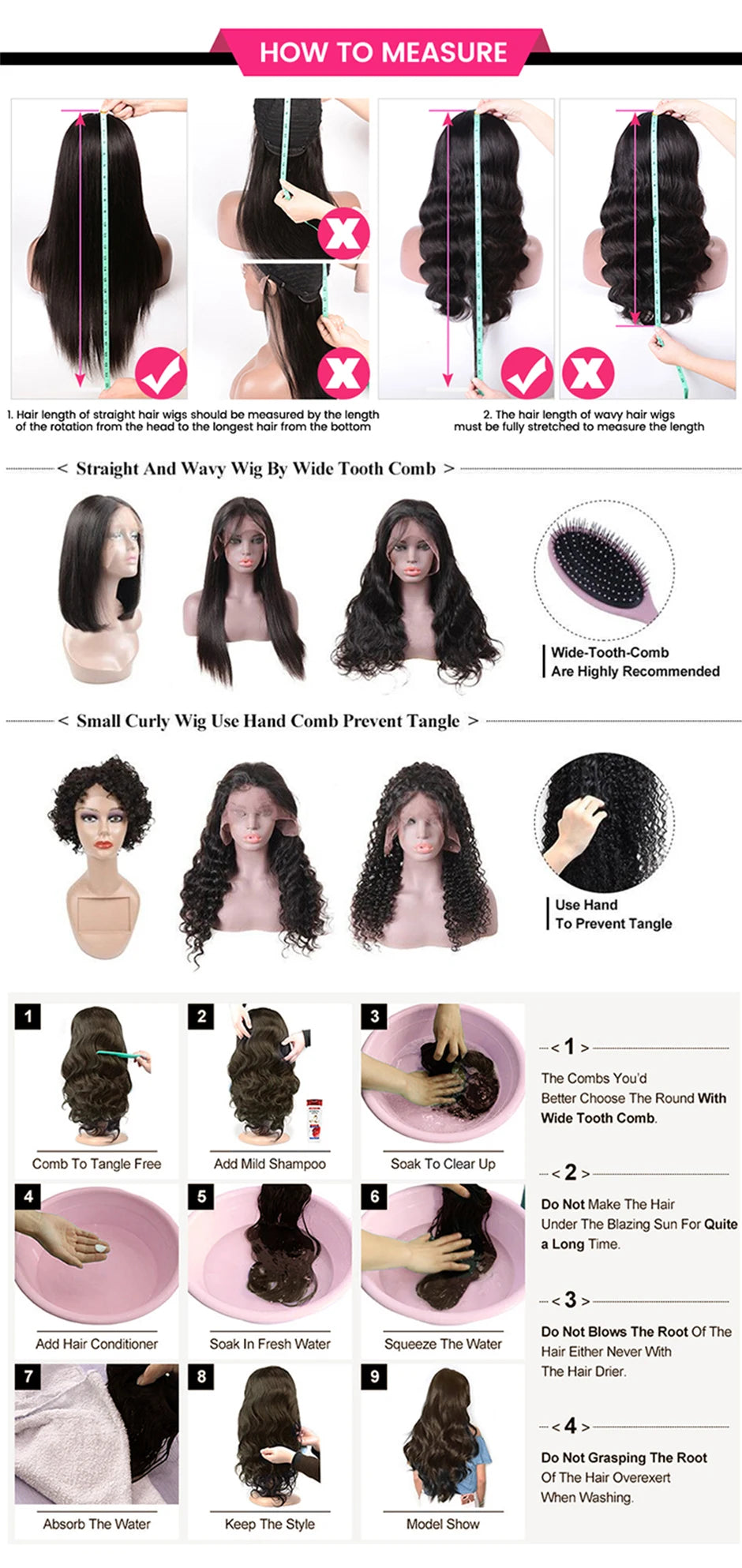 HOW TO MEASURE

1. Hair length of straight hair wigs should be measured by the length of the rotation from the head to the longest hair from the bottom

2. The hair length of wavy hair wigs must be fully stretched to measure the length

< Straight And Wavy Wig By Wide Tooth Comb >

Wide-Tooth-Comb Are Highly Recommended

< Small Curly Wig Use Hand Comb Prevent Tangle >

Use Hand To Prevent Tangle

1 Comb To Tangle Free

2 Add Mild Shampoo

3 Soak To Clear Up

4 Add Hair Conditioner

5 Soak In Fresh Water

6 Squeeze The Water

7 Absorb The Water

8 Keep The Style

9 Model Show

< 1 >

The Combs You'd Better Choose The Round With Wide Tooth Comb.

< 2 >

Do Not Make The Hair Under The Blazing Sun For Quite a Long Time.

< 3 >

Do Not Blows The Root Of The Hair Either Never With The Hair Drier.

< 4 >

Do Not Grasping The Root Of The Hair Overexert When Washing.